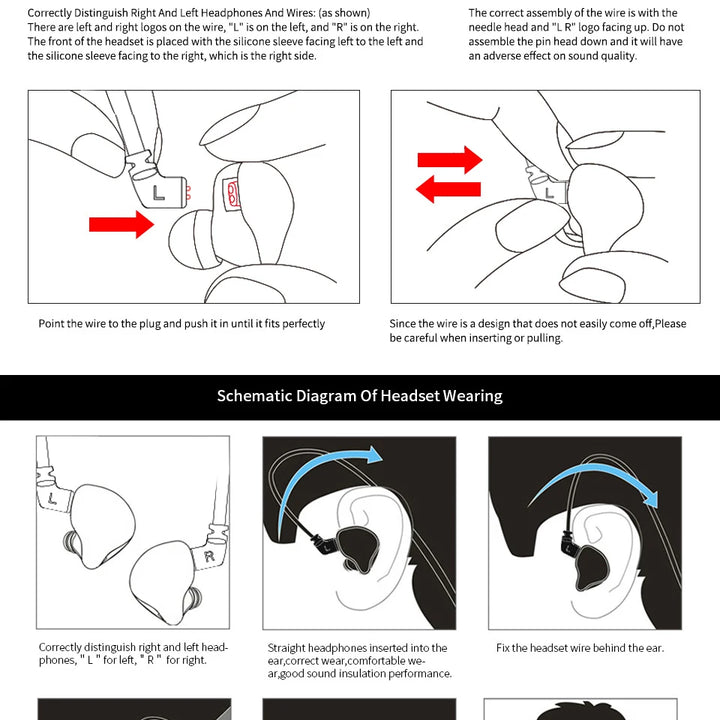 Correctly Distinguish Right And Left Headphones And Wires: (as shown)
There are left and right logos on the wire, "L" is on the left, and "R" is on the right. The front of the headset is placed with the silicone sleeve facing left to the left and the silicone sleeve facing to the right, which is the right side.

The correct assembly of the wire is with the needle head and "L R" logo facing up. Do not assemble the pin head down and it will have an adverse effect on sound quality.

L

L

Point the wire to the plug and push it in until it fits perfectly

Since the wire is a design that does not easily come off,Please be careful when inserting or pulling.

Schematic Diagram Of Headset Wearing

L

R

L

L

Correctly distinguish right and left headphones, " L " for left, " R " for right.

Straight headphones inserted into the ear,correct wear,comfortable wear,good sound insulation performance.

Fix the headset wire behind the ear.